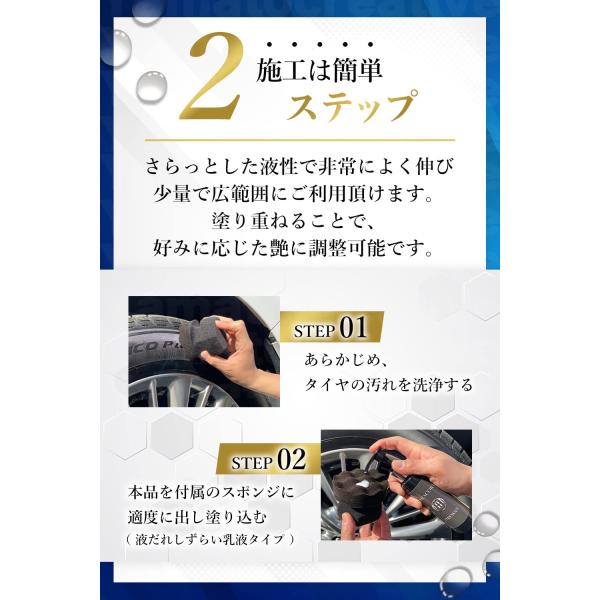 2 施工は簡単
ステップ

さらっとした液性で非常によく伸び
少量で広範囲にご利用頂けます。
塗り重ねることで、
好みに応じた艶に調整可能です。

STEP 01
あらかじめ、
タイヤの汚れを洗浄する

STEP 02
本品を付属のスポンジに
適度に出し塗り込む
（液だれしずらい乳液タイプ）