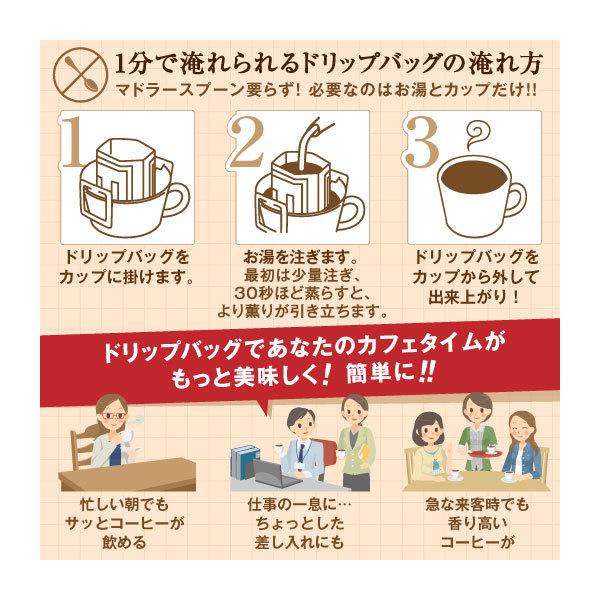 1分で淹れられるドリップバッグの淹れ方
マドラースプーン要らず！必要なのはお湯とカップだけ!!

1
ドリップバッグをカップに掛けます。

2
お湯を注ぎます。最初は少量注ぎ、30秒ほど蒸らすと、より薫りが引き立ちます。

3
ドリップバッグをカップから外して出来上がり！

ドリップバッグであなたのカフェタイムがもっと美味しく！簡単に!!

忙しい朝でもサッとコーヒーが飲める

仕事の一息に…ちょっとした差し入れにも

急な来客時でも香り高いコーヒーが