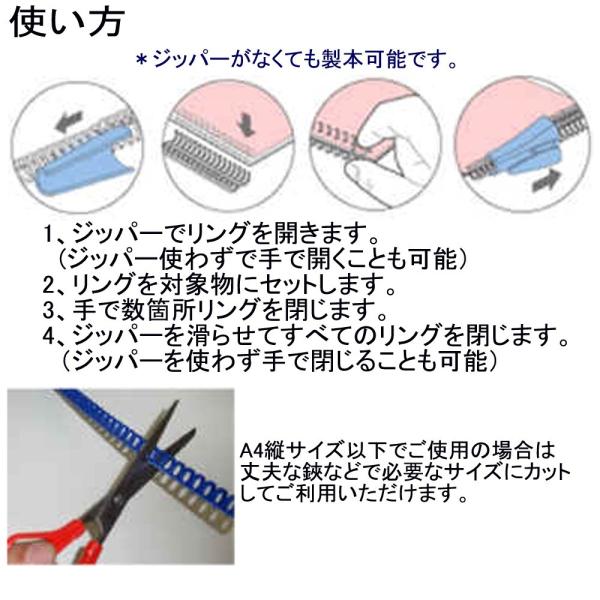 使い方

＊ジッパーがなくても製本可能です。

1、ジッパーでリングを開きます。
（ジッパー使わずで手で開くことも可能）
2、リングを対象物にセットします。
3、手で数箇所リングを閉じます。
4、ジッパーを滑らせてすべてのリングを閉じます。
（ジッパーを使わず手で閉じることも可能）

A4縦サイズ以下でご使用の場合は丈夫な鋏などで必要なサイズにカットしてご利用いただけます。