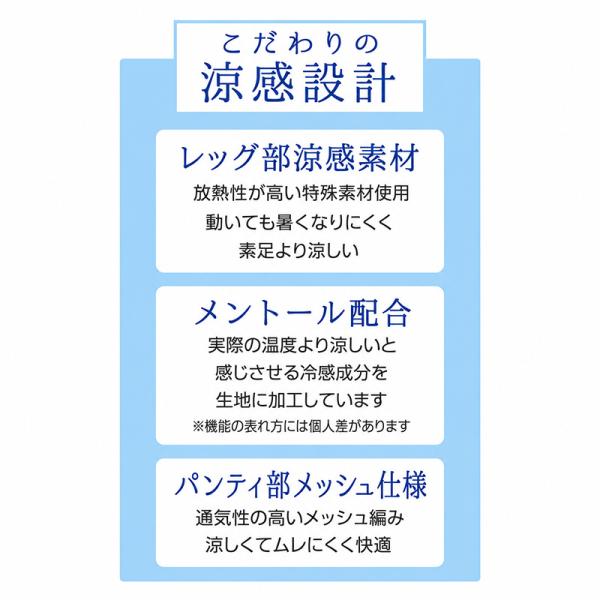 こだわりの
涼感設計

レッグ部涼感素材
放熱性が高い特殊素材使用
動いても暑くなりにくく
素足より涼しい

メントール配合
実際の温度より涼しいと
感じさせる冷感成分を
生地に加工しています
※機能の表れ方には個人差があります

パンティ部メッシュ仕様
通気性の高いメッシュ編み
涼しくてムレにくく快適