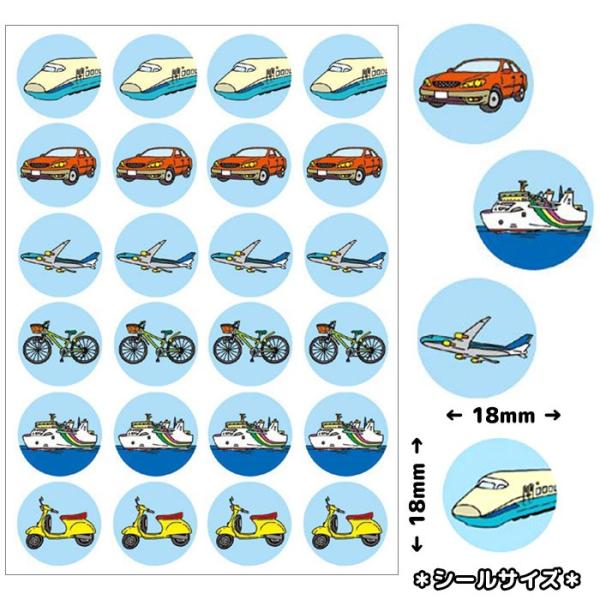 ← 18mm →

← 18mm →

＊シールサイズ＊