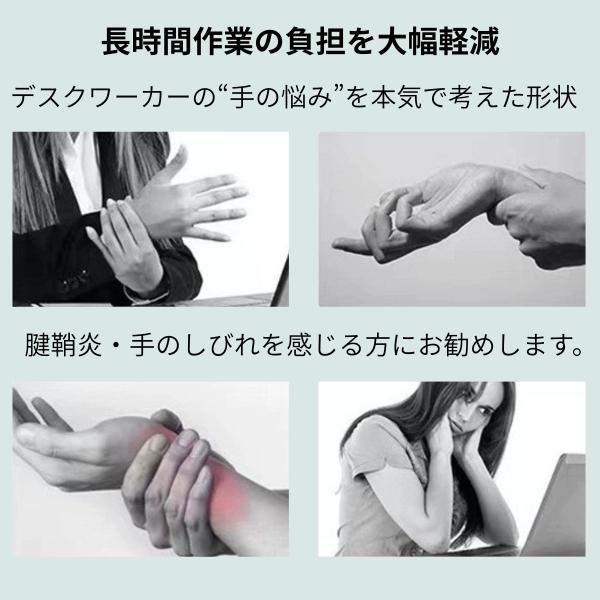 長時間作業の負担を大幅軽減

デスクワーカーの“手の悩み”を本気で考えた形状

腱鞘炎・手のしびれを感じる方にお勧めします。