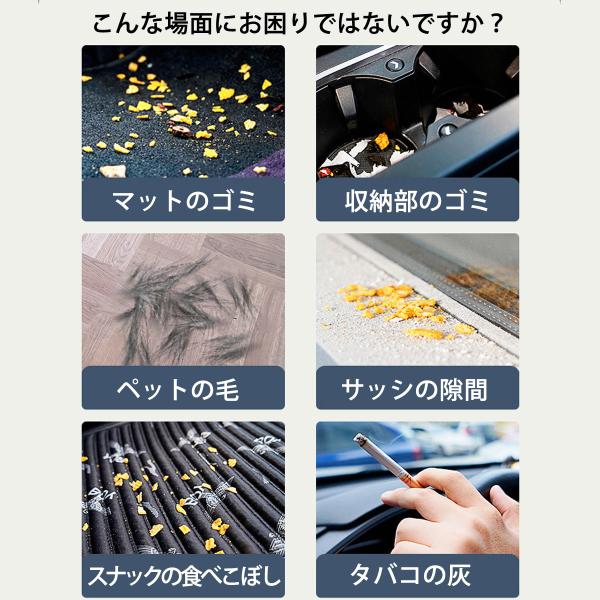 こんな場面にお困りではないですか？

マットのゴミ

収納部のゴミ

ペットの毛

サッシの隙間

スナックの食べこぼし

タバコの灰