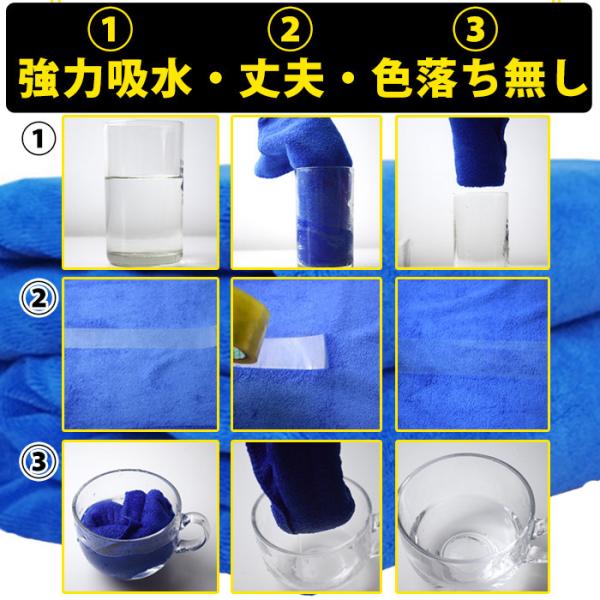 ① ② ③
強力吸水・丈夫・色落ち無し

①

②

③