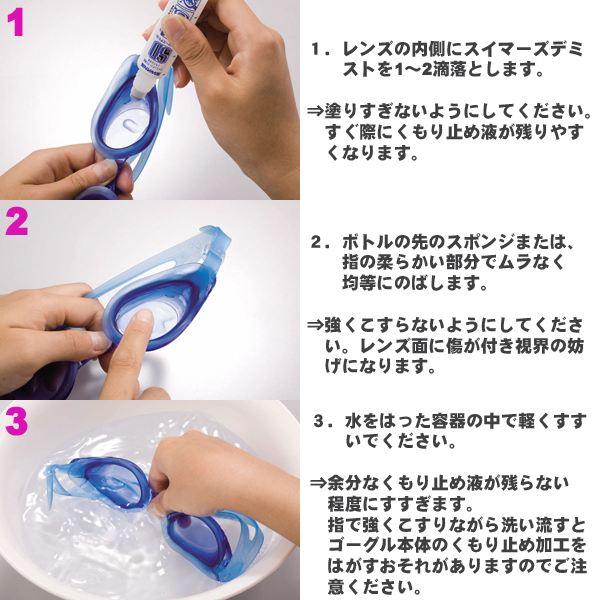 1

1．レンズの内側にスイマーズデミストを1～2滴落とします。

⇒塗りすぎないようにしてください。すぐ際にくもり止め液が残りやすくなります。

2

2．ボトルの先のスポンジまたは、指の柔らかい部分でムラなく均等にのばします。

⇒強くこすらないようにしてください。レンズ面に傷が付き視界の妨げになります。

3

3．水をはった容器の中で軽くすすいでください。

⇒余分なくもり止め液が残らない程度にすすぎます。
指で強くこすりながら洗い流すとゴーグル本体のくもり止め加工をはがすおそれがありますのでご注意ください。