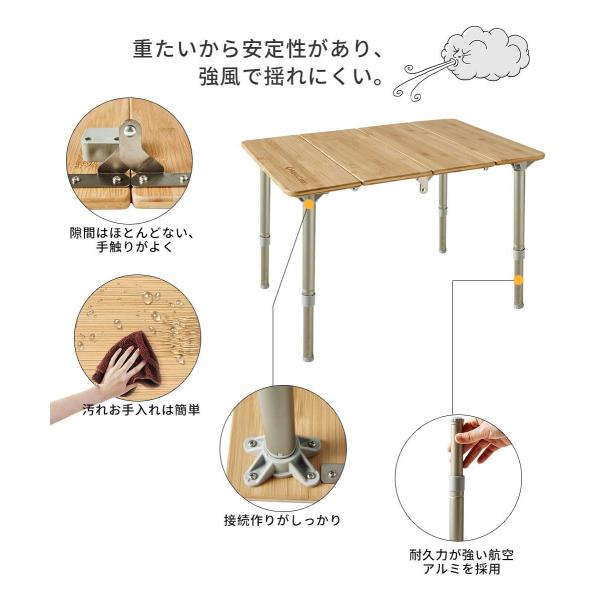 重たいから安定性があり、
強風で揺れにくい。

隙間はほとんどない、
手触りがよく

汚れお手入れは簡単

接続作りがしっかり

耐久力が強い航空
アルミを採用