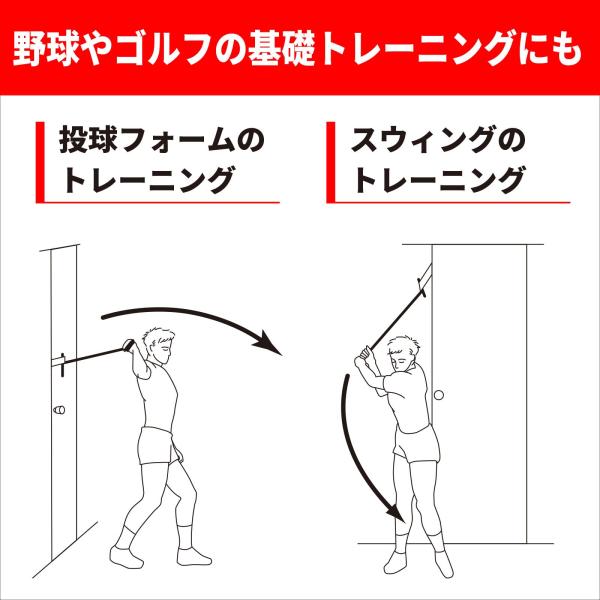 野球やゴルフの基礎トレーニングにも

投球フォームのトレーニング

スウィングのトレーニング