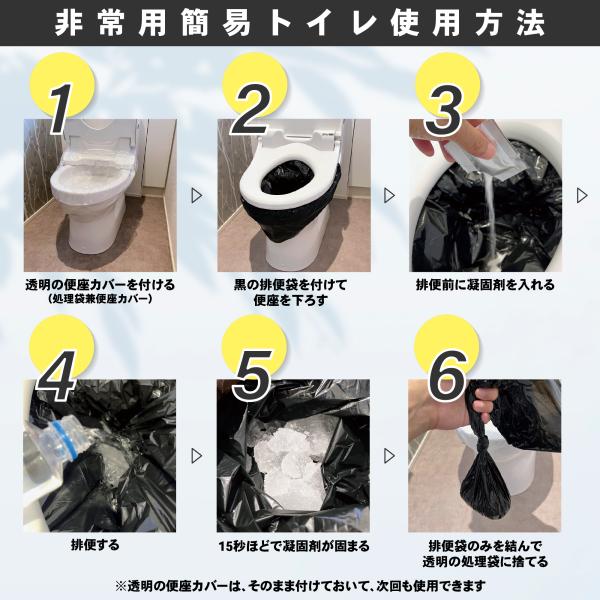 非常用簡易トイレ使用方法

1
透明の便座カバーを付ける
（処理袋兼便座カバー）

2
黒の排便袋を付けて
便座を下ろす

3
排便前に凝固剤を入れる

4
排便する

5
15秒ほどで凝固剤が固まる

6
排便袋のみを結んで
透明の処理袋に捨てる

※透明の便座カバーは、そのまま付けておいて、次回も使用できます