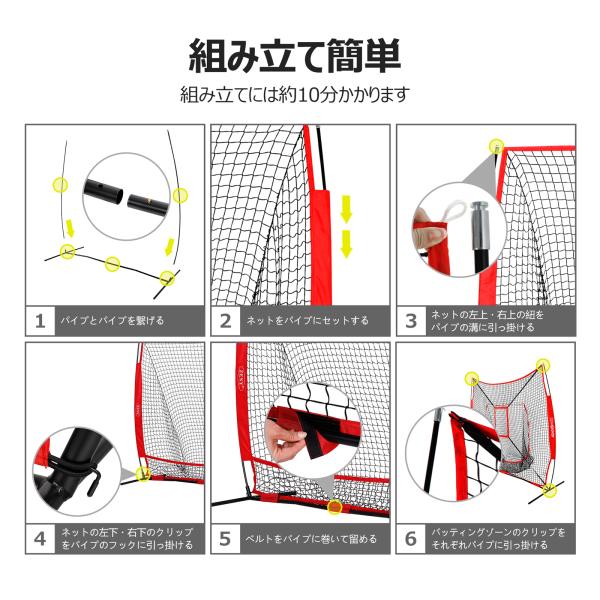 組み立て簡単

組み立てには約10分かかります

1 パイプとパイプを繋げる

2 ネットをパイプにセットする

3 ネットの左上・右上の紐をパイプの溝に引っ掛ける

4 ネットの左下・右下のクリップをパイプのフックに引っ掛ける

5 ベルトをパイプに巻いて留める

6 バッティングゾーンのクリップをそれぞれパイプに引っ掛ける