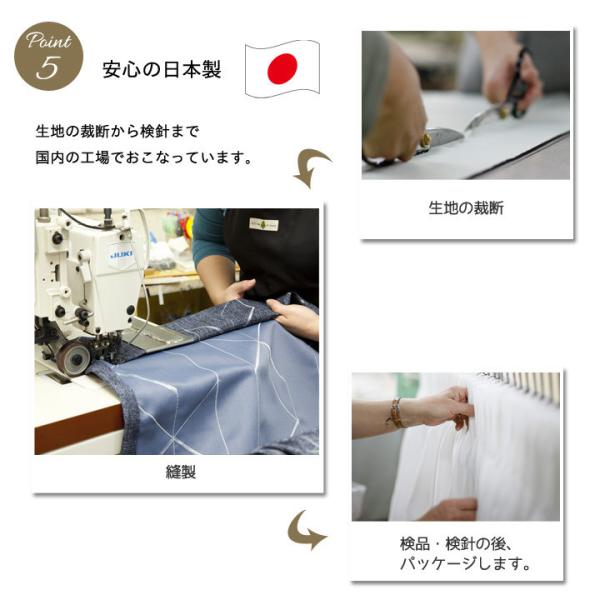 Point 5

安心の日本製

生地の裁断から検針まで
国内の工場でおこなっています。

生地の裁断

JUKI

縫製

検品・検針の後、
パッケージします。