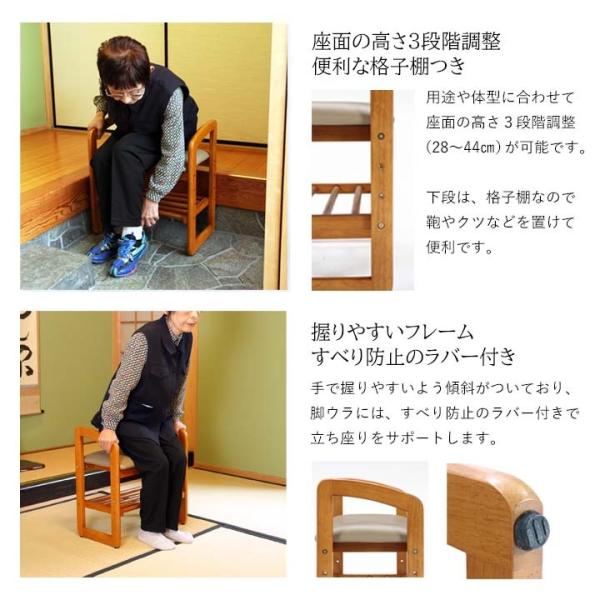 座面の高さ3段階調整
便利な格子棚つき

用途や体型に合わせて座面の高さ３段階調整(28～44㎝)が可能です。

下段は、格子棚なので鞄やクツなどを置けて便利です。

握りやすいフレーム
すべり防止のラバー付き

手で握りやすいよう傾斜がついており、脚ウラには、すべり防止のラバー付きで立ち座りをサポートします。