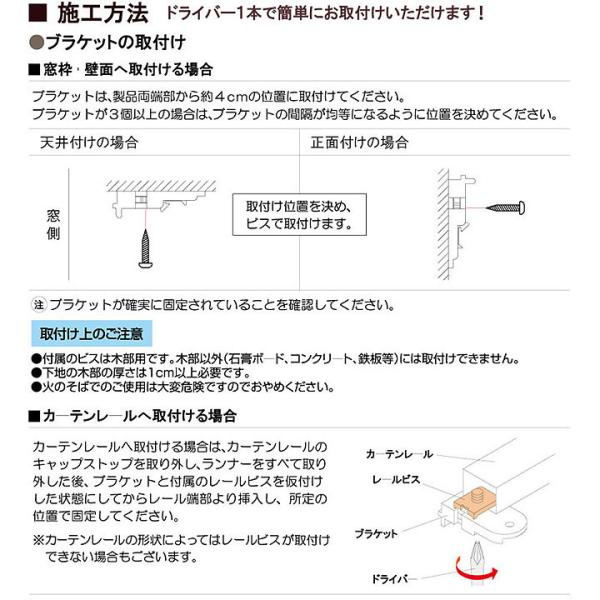 ■ 施工方法 ドライバー1本で簡単にお取付けいただけます！

●ブラケットの取付け

■窓枠・壁面へ取付ける場合

ブラケットは、製品両端部から約４cmの位置に取付けてください。
ブラケットが３個以上の場合は、ブラケットの間隔が均等になるように位置を決めてください。

天井付けの場合

正面付けの場合

窓側

取付け位置を決め、ビスで取付けます。

注 ブラケットが確実に固定されていることを確認してください。

取付け上のご注意

●付属のビスは木部用です。木部以外(石膏ボード、コンクリート、鉄板等)には取付けできません。
●下地の木部の厚さは1cm以上必要です。
●火のそばでのご使用は大変危険ですのでおやめください。

■カーテンレールへ取付ける場合

カーテンレールへ取付ける場合は、カーテンレールのキャップストップを取り外し、ランナーをすべて取り外した後、ブラケットと付属のレールビスを仮付けした状態にしてからレール端部より挿入し、所定の位置で固定してください。

※カーテンレールの形状によってはレールビスが取付けできない場合もございます。

カーテンレール

レールビス

ブラケット

ドライバー