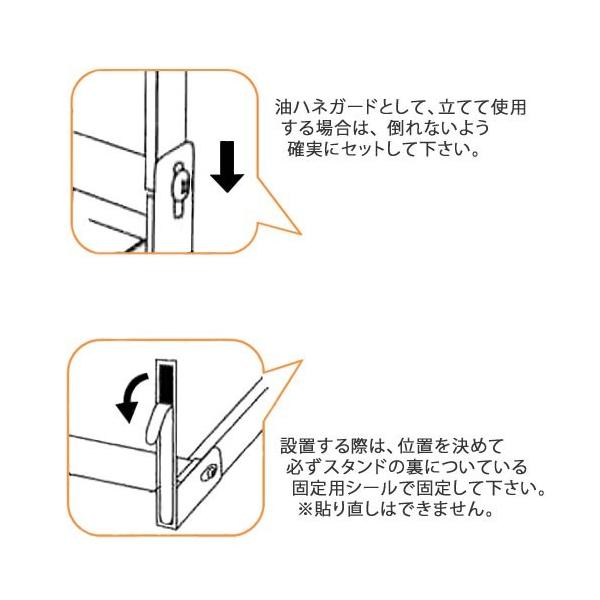 油ハネガードとして、立てて使用する場合は、倒れないよう確実にセットして下さい。

設置する際は、位置を決めて必ずスタンドの裏についている固定用シールで固定して下さい。
※貼り直しはできません。