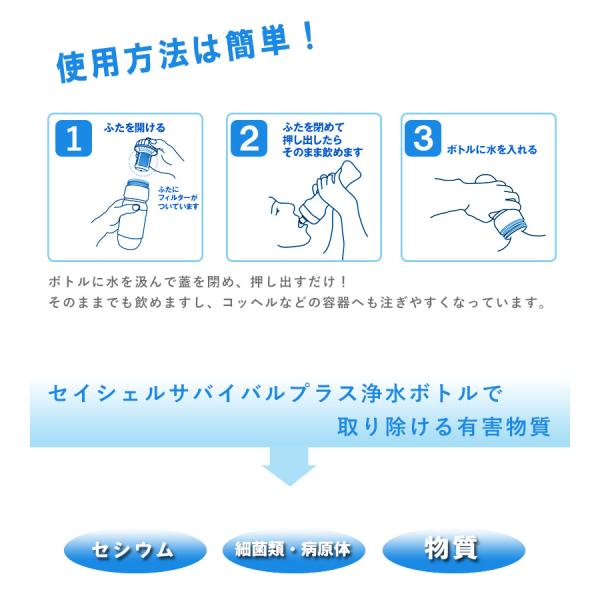 使用方法は簡単！

1
ふたを開ける
ふたにフィルターがついています

2
ふたを閉めて押し出したらそのまま飲めます

3
ボトルに水を入れる

ボトルに水を汲んで蓋を閉め、押し出すだけ！
そのままでも飲めますし、コッヘルなどの容器へも注ぎやすくなっています。

セイシェルサバイバルプラス浄水ボトルで
取り除ける有害物質

セシウム

細菌類・病原体

物質