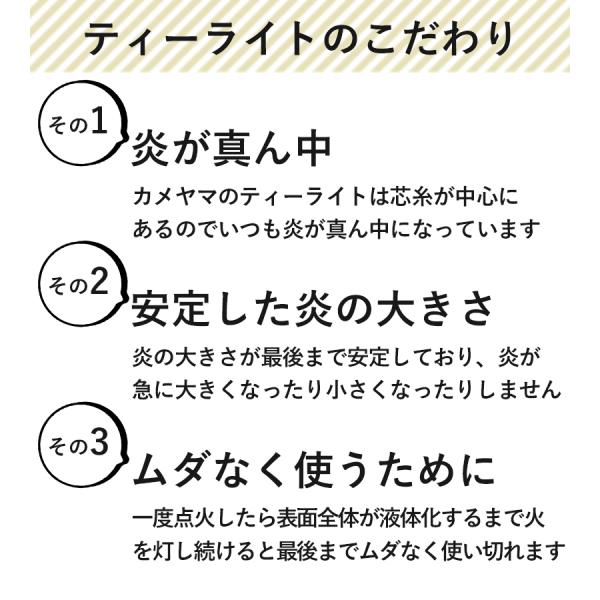 ティーライトのこだわり

その1

炎が真ん中

カメヤマのティーライトは芯糸が中心にあるのでいつも炎が真ん中になっています

その2

安定した炎の大きさ

炎の大きさが最後まで安定しており、炎が急に大きくなったり小さくなったりしません

その3

ムダなく使うために

一度点火したら表面全体が液体化するまで火を灯し続けると最後までムダなく使い切れます