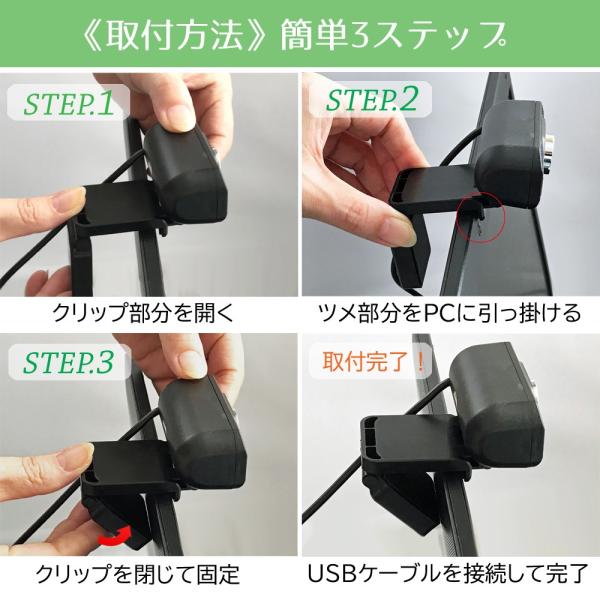 《取付方法》簡単3ステップ

STEP.1

クリップ部分を開く

STEP.2

ツメ部分をPCに引っ掛ける

STEP.3

クリップを閉じて固定

取付完了！

USBケーブルを接続して完了