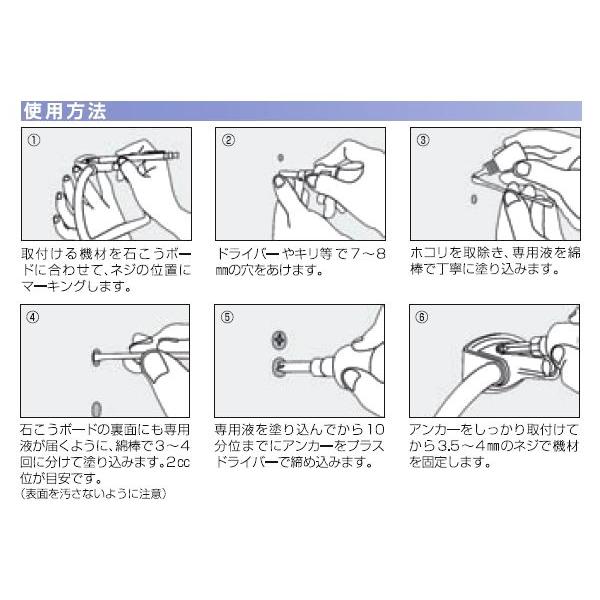 使用方法

①

取付ける機材を石こうボードに合わせて、ネジの位置にマーキングします。

②

ドライバーやキリ等で7～8㎜の穴をあけます。

③

ホコリを取除き、専用液を綿棒で丁寧に塗り込みます。

④

石こうボードの裏面にも専用液が届くように、綿棒で3～4回に分けて塗り込みます。2cc位が目安です。
（表面を汚さないように注意）

⑤

専用液を塗り込んでから10分位までにアンカーをプラスドライバーで締め込みます。

⑥

アンカーをしっかり取付けてから3.5～4㎜のネジで機材を固定します。