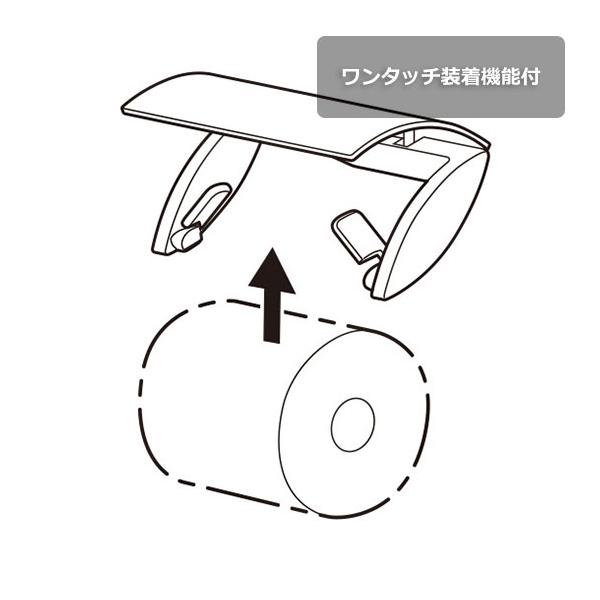 ワンタッチ装着機能付