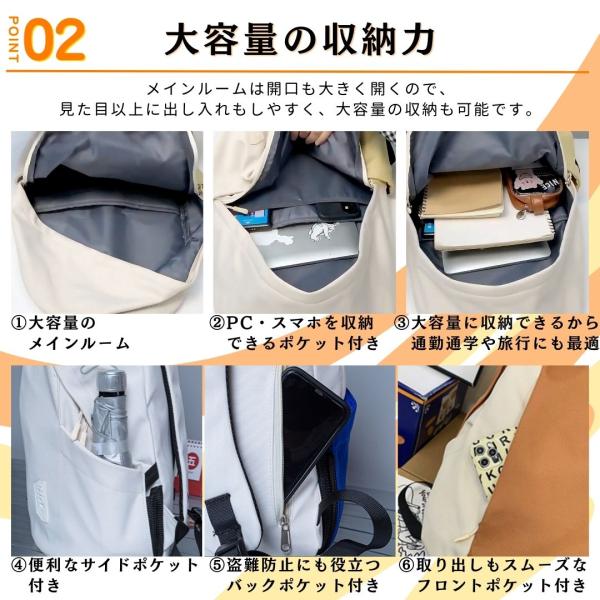 POINT 02 大容量の収納力

メインルームは開口も大きく開くので、
見た目以上に出し入れもしやすく、大容量の収納も可能です。

①大容量の
メインルーム

②PC・スマホを収納
できるポケット付き

③大容量に収納できるから
通勤通学や旅行にも最適

④便利なサイドポケット
付き

⑤盗難防止にも役立つ
バックポケット付き

⑥取り出しもスムーズな
フロントポケット付き