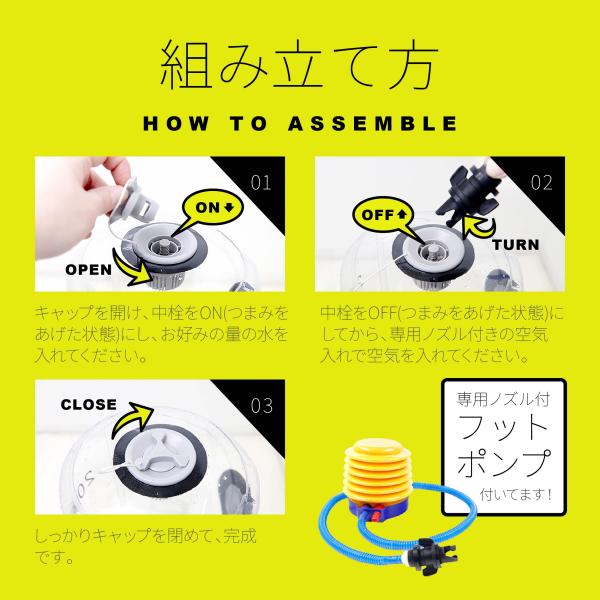 組み立て方

HOW TO ASSEMBLE

01

ON

OPEN

キャップを開け、中栓をON(つまみをあげた状態)にし、お好みの量の水を入れてください。

02

OFF

TURN

中栓をOFF(つまみをあげた状態)にしてから、専用ノズル付きの空気入れで空気を入れてください。

03

CLOSE

しっかりキャップを閉めて、完成です。

専用ノズル付

フットポンプ

付いてます!