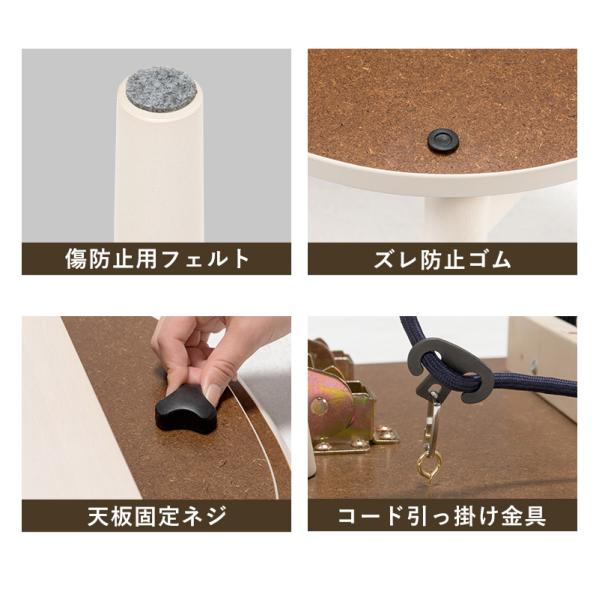 傷防止用フェルト

ズレ防止ゴム

天板固定ネジ

コード引っ掛け金具