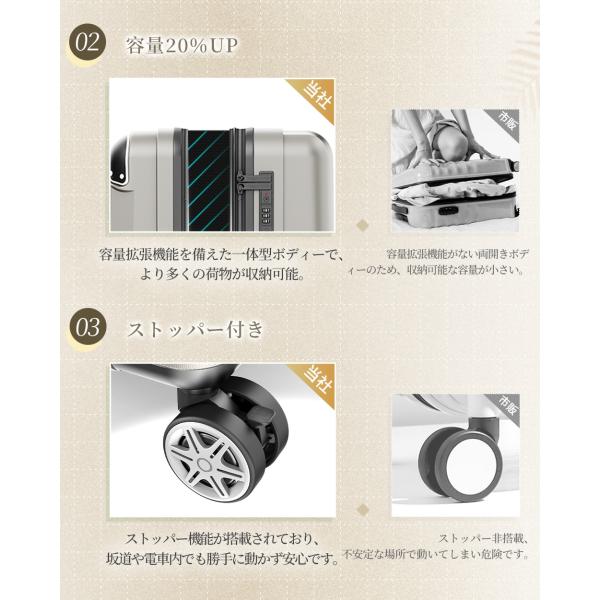 02 容量20%UP

当社

市販

容量拡張機能を備えた一体型ボディーで、より多くの荷物が収納可能。

容量拡張機能がない両開きボディーのため、収納可能な容量が小さい。

03 ストッパー付き

当社

市販

ストッパー機能が搭載されており、坂道や電車内でも勝手に動かず安心です。

ストッパー非搭載、不安定な場所で動いてしまい危険です。