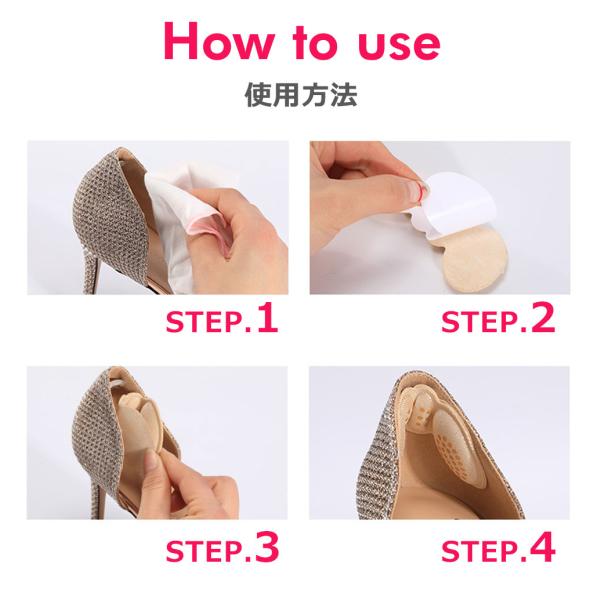 How to use
使用方法

STEP.1

STEP.2

STEP.3

STEP.4