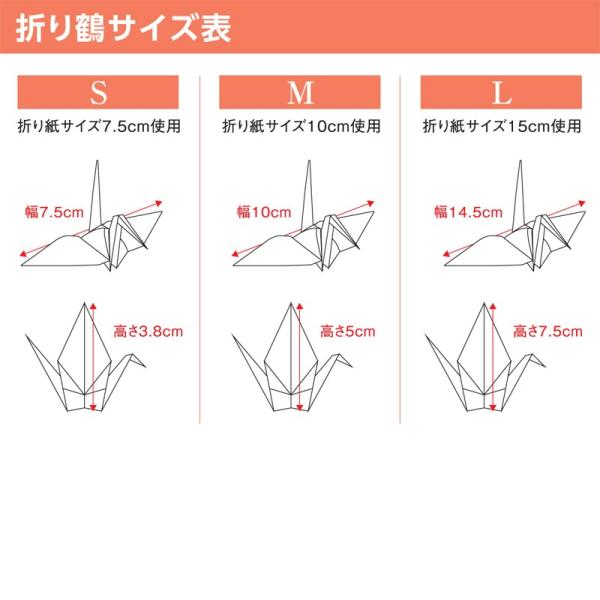 折り鶴サイズ表

S
折り紙サイズ7.5cm使用
幅7.5cm
高さ3.8cm

M
折り紙サイズ10cm使用
幅10cm
高さ5cm

L
折り紙サイズ15cm使用
幅14.5cm
高さ7.5cm