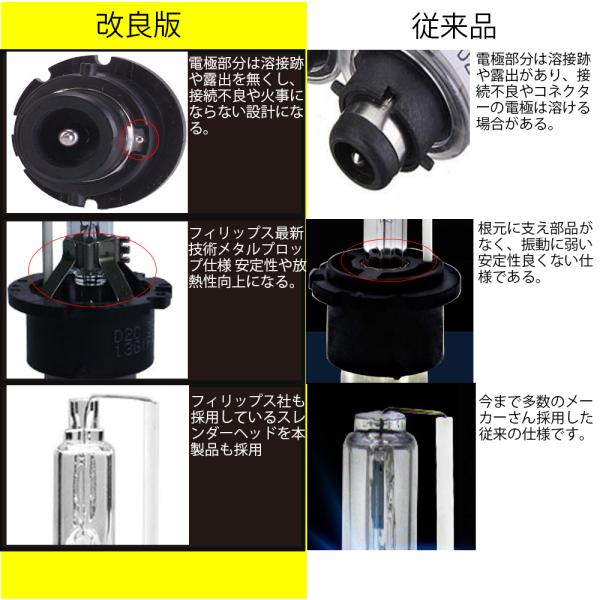 改良版

電極部分は溶接跡や露出を無くし、接続不良や火事にならない設計になる。

フィリップス最新技術メタルプロップ仕様 安定性や放熱性向上になる。

D2C
1361

フィリップス社も採用しているスレンダーヘッドを本製品も採用

従来品

電極部分は溶接跡や露出があり、接続不良やコネクターの電極は溶ける場合がある。

根元に支え部品がなく、振動に弱い安定性良くない仕様である。

今まで多数のメーカーさん採用した従来の仕様です。