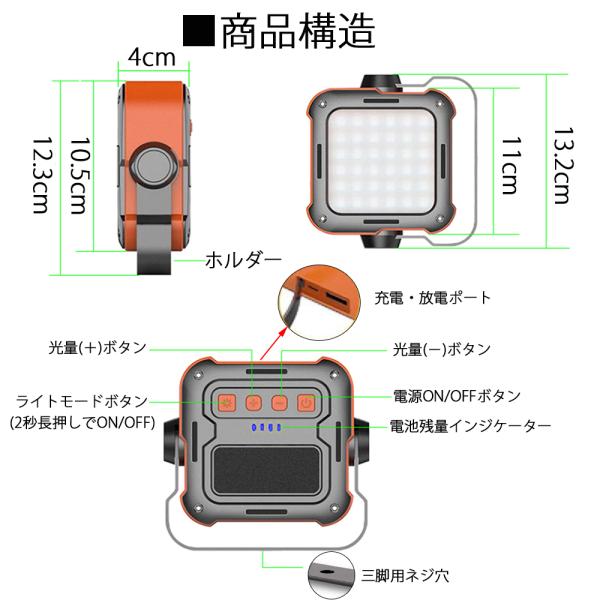 ■商品構造

4cm

12.3cm

10.5cm

11cm

13.2cm

ホルダー

充電・放電ポート

光量(+)ボタン

光量(−)ボタン

ライトモードボタン
(2秒長押しでON/OFF)

電源ON/OFFボタン

電池残量インジケーター

三脚用ネジ穴