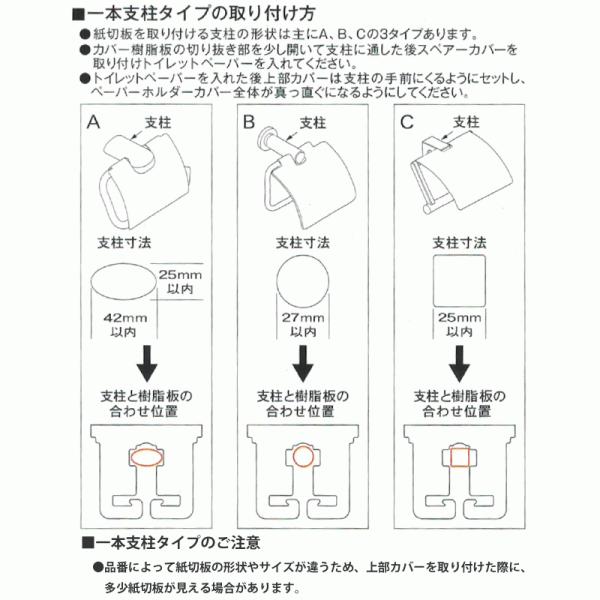 ■一本支柱タイプの取り付け方

●紙切板を取り付ける支柱の形状は主にA、B、Cの3タイプあります。
●カバー樹脂板の切り抜き部を少し開いて支柱に通した後スペアーカバーを取り付けトイレットペーパーを入れてください。
●トイレットペーパーを入れた後上部カバーは支柱の手前にくるようにセットし、ペーパーホルダーカバー全体が真っ直ぐになるようにしてください。

A
支柱
支柱寸法
25mm 以内
42mm 以内
支柱と樹脂板の合わせ位置

B
支柱
支柱寸法
27mm 以内
支柱と樹脂板の合わせ位置

C
支柱
支柱寸法
25mm 以内
支柱と樹脂板の合わせ位置

■一本支柱タイプのご注意

●品番によって紙切板の形状やサイズが違うため、上部カバーを取り付けた際に、多少紙切板が見える場合があります。