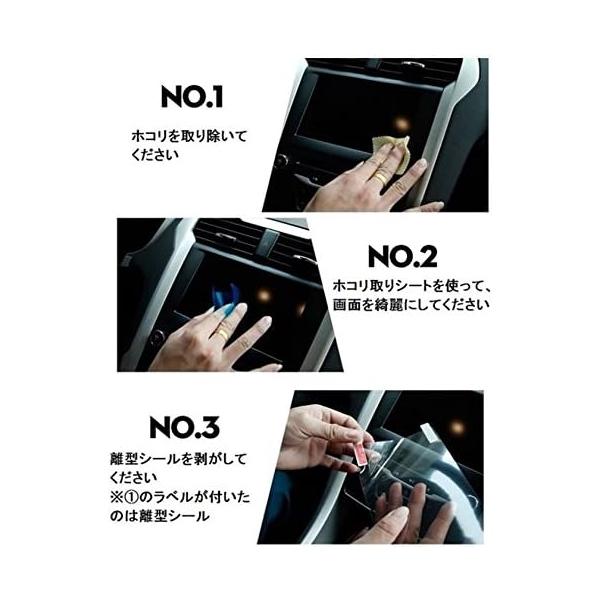 NO.1

ホコリを取り除いてください

NO.2

ホコリ取りシートを使って、画面を綺麗にしてください

NO.3

離型シールを剥がしてください
※①のラベルが付いたのは離型シール