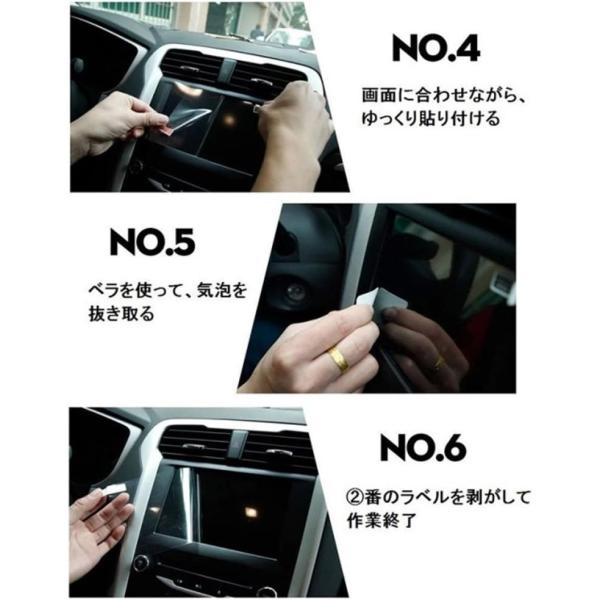 NO.4

画面に合わせながら、ゆっくり貼り付ける

NO.5

ベラを使って、気泡を抜き取る

NO.6

②番のラベルを剥がして作業終了