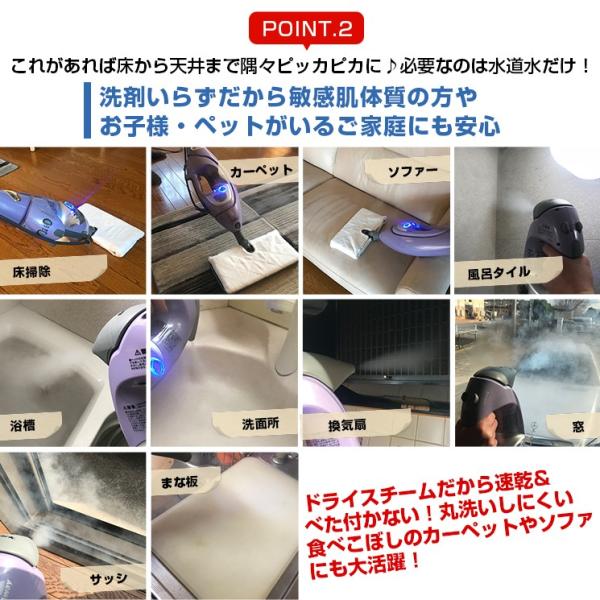 POINT.2

これがあれば床から天井まで隅々ピッカピカに♪必要なのは水道水だけ！

洗剤いらずだから敏感肌体質の方やお子様・ペットがいるご家庭にも安心

床掃除

カーペット

ソファー

風呂タイル

浴槽

洗面所

換気扇

窓

サッシ

まな板

ドライスチームだから速乾＆べた付かない！丸洗いしにくい食べこぼしのカーペットやソファにも大活躍！