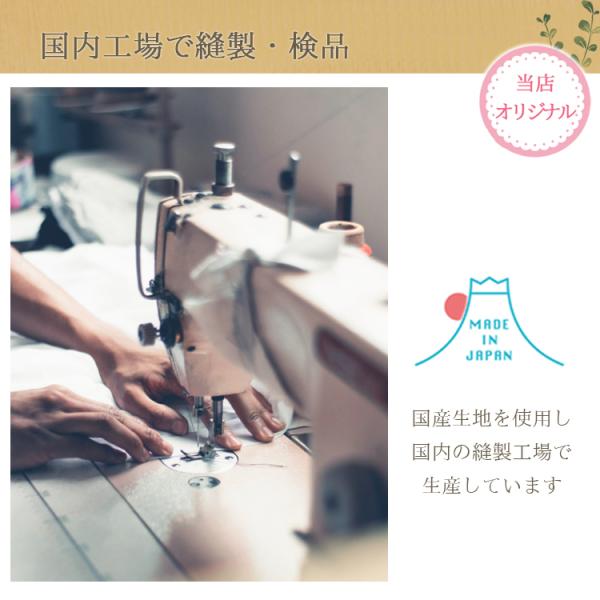 国内工場で縫製・検品

当店
オリジナル

MADE
IN
JAPAN

国産生地を使用し
国内の縫製工場で
生産しています