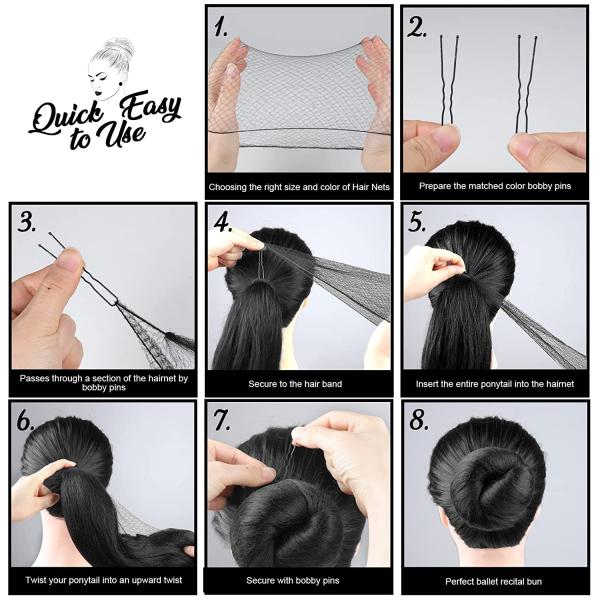 Quick Easy to Use

1.

Choosing the right size and color of Hair Nets

2.

Prepare the matched color bobby pins

3.

Passes through a section of the hairnet by bobby pins

4.

Secure to the hair band

5.

Insert the entire ponytail into the hairnet

6.

Twist your ponytail into an upward twist

7.

Secure with bobby pins

8.

Perfect ballet recital bun