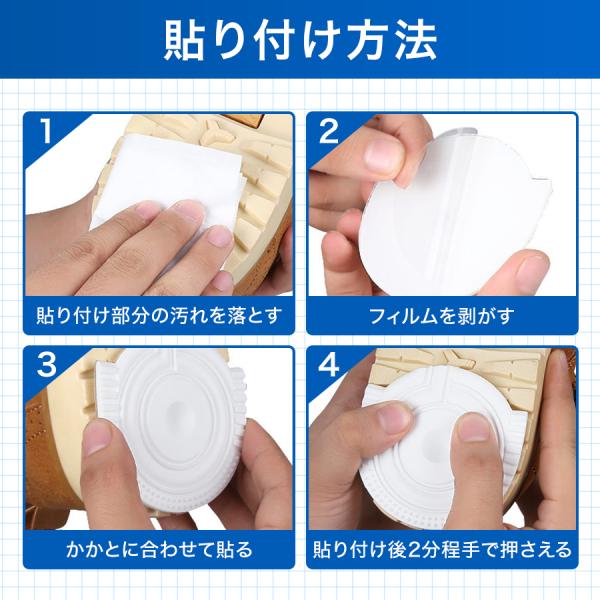 貼り付け方法

1
貼り付け部分の汚れを落とす

2
フィルムを剥がす

3
かかとに合わせて貼る

4
貼り付け後2分程手で押さえる