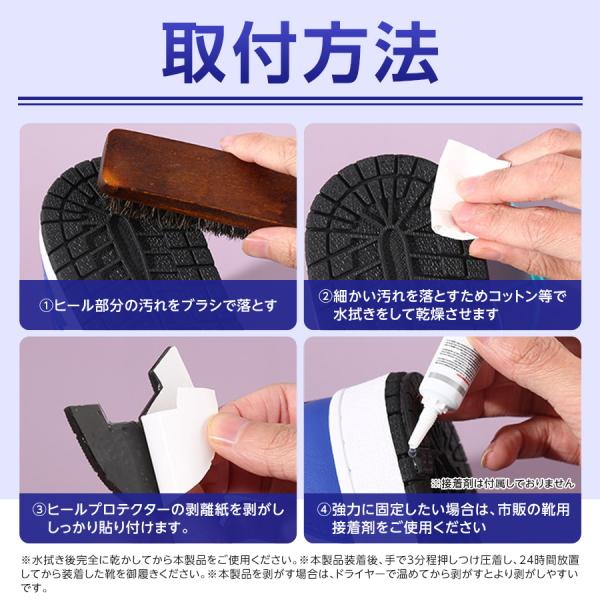 取付方法

①ヒール部分の汚れをブラシで落とす

②細かい汚れを落とすためコットン等で水拭きをして乾燥させます

③ヒールプロテクターの剥離紙を剥がししっかり貼り付けます。

※接着剤は付属しておりません

④強力に固定したい場合は、市販の靴用接着剤をご使用ください

※水拭き後完全に乾かしてから本製品をご使用ください。※本製品装着後、手で3分程押しつけ圧着し、24時間放置してから装着した靴を御履きください。※本製品を剥がす場合は、ドライヤーで温めてから剥がすとより剥がしやすいです。