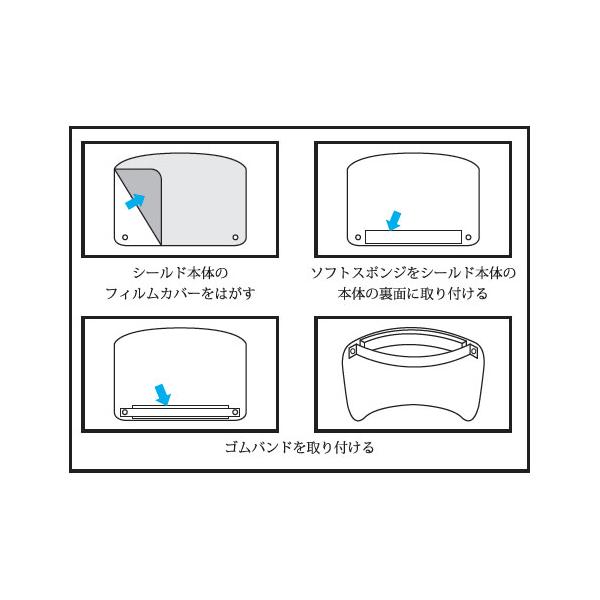 シールド本体の
フィルムカバーをはがす

ソフトスポンジをシールド本体の
本体の裏面に取り付ける

ゴムバンドを取り付ける