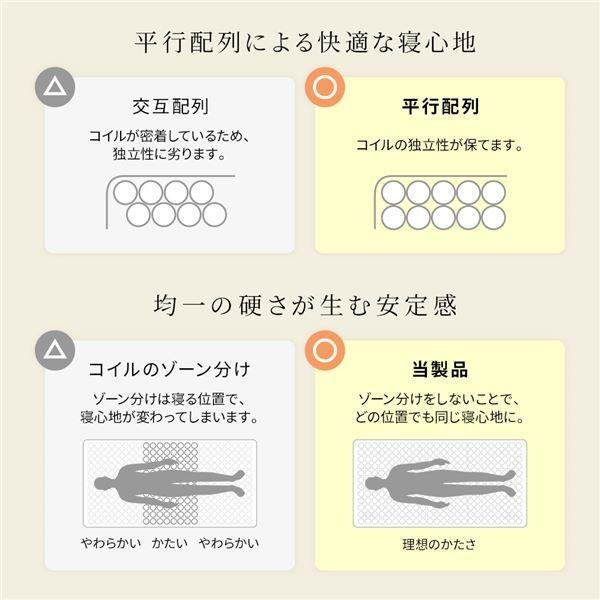 平行配列による快適な寝心地

交互配列

コイルが密着しているため、独立性に劣ります。

平行配列

コイルの独立性が保てます。

均一の硬さが生む安定感

コイルのゾーン分け

ゾーン分けは寝る位置で、寝心地が変わってしまいます。

やわらかい　かたい　やわらかい

当製品

ゾーン分けをしないことで、どの位置でも同じ寝心地に。

理想のかたさ