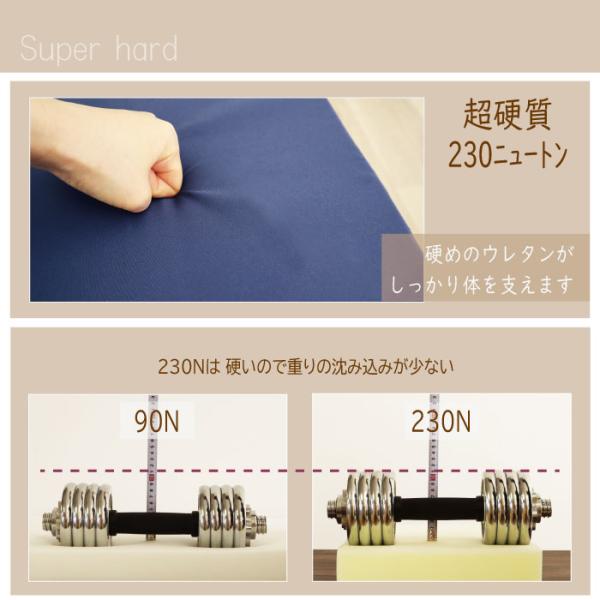 Super hard

超硬質
230ニュートン

硬めのウレタンが
しっかり体を支えます

230Nは 硬いので重りの沈み込みが少ない

90N

230N