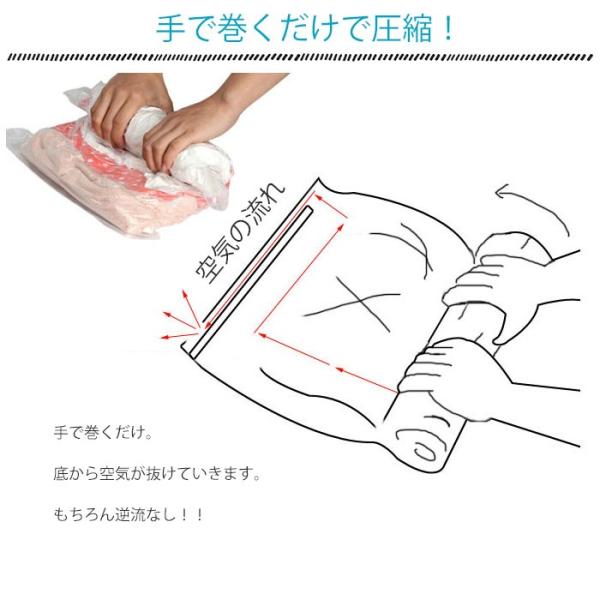 手で巻くだけで圧縮！

空気の流れ

手で巻くだけ。

底から空気が抜けていきます。

もちろん逆流なし！！