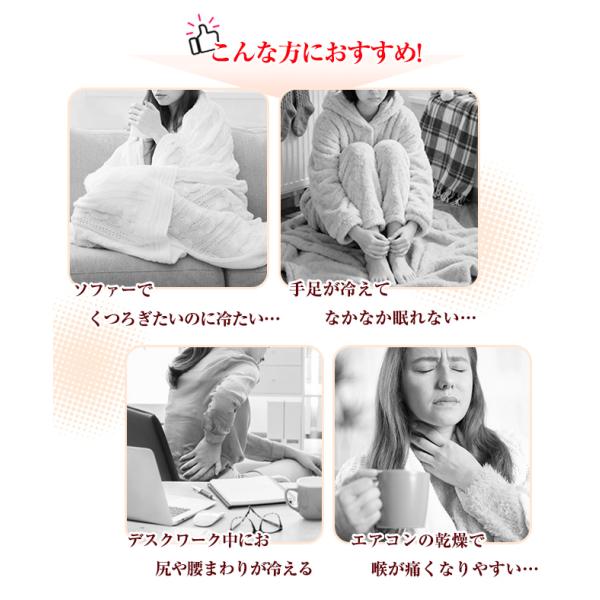 こんな方におすすめ!

ソファーで
くつろぎたいのに冷たい…

手足が冷えて
なかなか眠れない…

デスクワーク中にお
尻や腰まわりが冷える

エアコンの乾燥で
喉が痛くなりやすい…