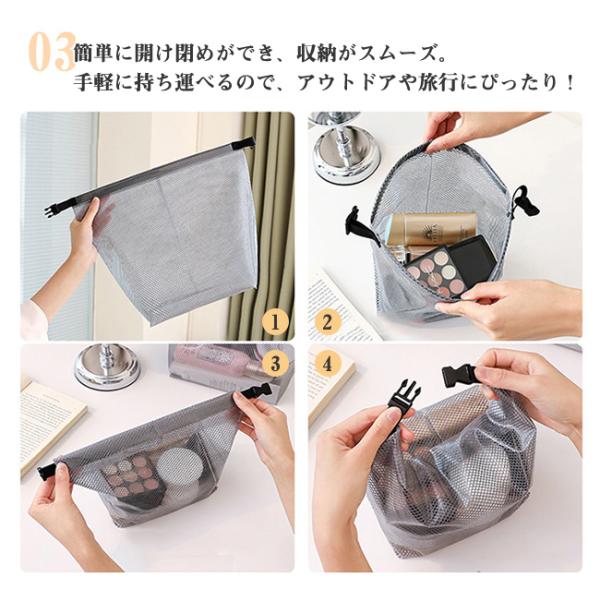 03 簡単に開け閉めができ、収納がスムーズ。
手軽に持ち運べるので、アウトドアや旅行にぴったり！

1

2

3

4