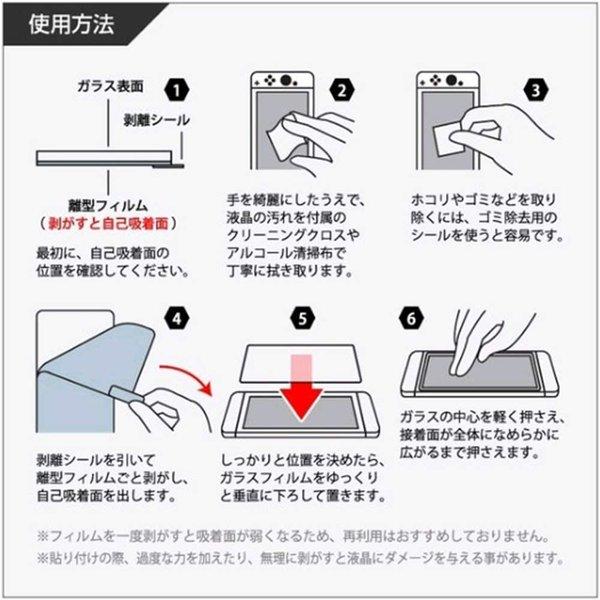 使用方法

1

ガラス表面

剥離シール

離型フィルム
（剥がすと自己吸着面）

最初に、自己吸着面の位置を確認してください。

2

手を綺麗にしたうえで、液晶の汚れを付属のクリーニングクロスやアルコール清掃布で丁寧に拭き取ります。

3

ホコリやゴミなどを取り除くには、ゴミ除去用のシールを使うと容易です。

4

剥離シールを引いて離型フィルムごと剥がし、自己吸着面を出します。

5

しっかりと位置を決めたら、ガラスフィルムをゆっくりと垂直に下ろして置きます。

6

ガラスの中心を軽く押さえ、接着面が全体になめらかに広がるまで押さえます。

※フィルムを一度剥がすと吸着面が弱くなるため、再利用はおすすめしておりません。
※貼り付けの際、過度な力を加えたり、無理に剥がすと液晶にダメージを与える事があります。