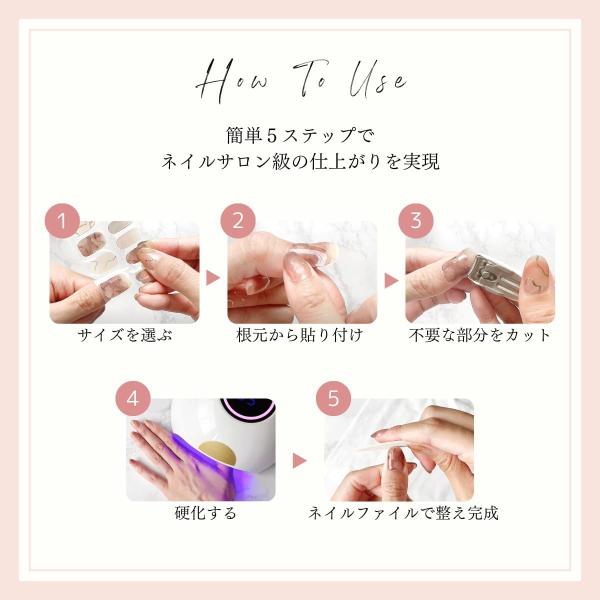 How To Use

簡単５ステップで
ネイルサロン級の仕上がりを実現

1
サイズを選ぶ

2
根元から貼り付け

3
不要な部分をカット

4
硬化する

5
ネイルファイルで整え完成