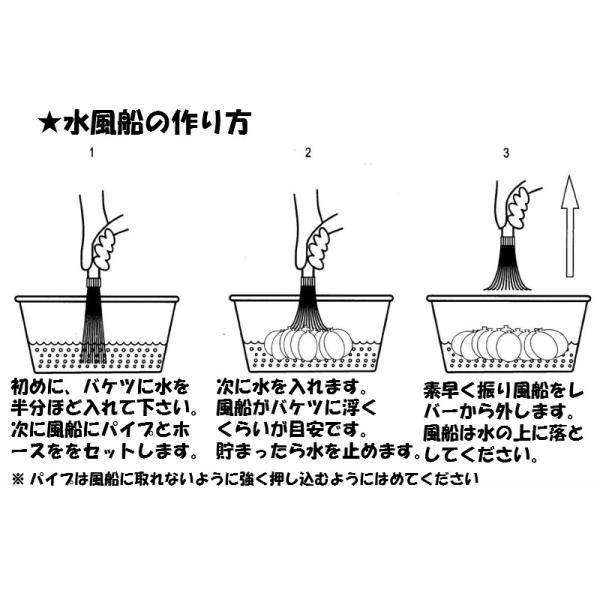 ★水風船の作り方

1

初めに、バケツに水を半分ほど入れて下さい。次に風船にパイプとホースををセットします。

2

次に水を入れます。風船がバケツに浮くくらいが目安です。貯まったら水を止めます。

3

素早く振り風船をレバーから外します。風船は水の上に落としてください。

※ パイプは風船に取れないように強く押し込むようにはめてください