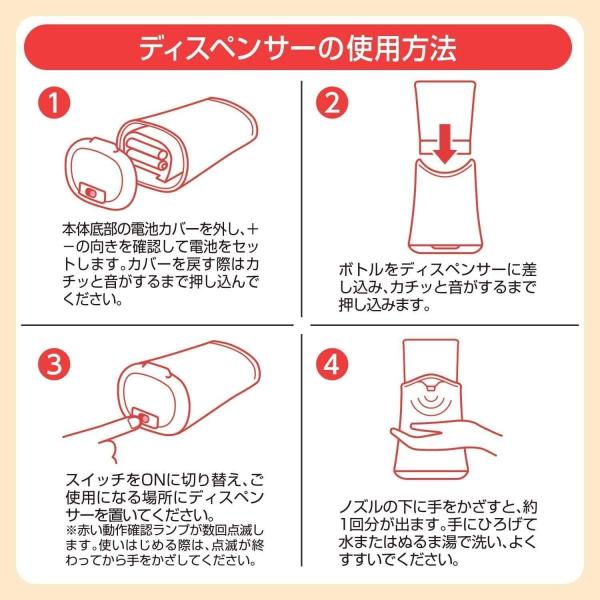 ディスペンサーの使用方法

1

本体底部の電池カバーを外し、＋－の向きを確認して電池をセットします。カバーを戻す際はカチッと音がするまで押し込んでください。

2

ボトルをディスペンサーに差し込み、カチッと音がするまで押し込みます。

3

スイッチをONに切り替え、ご使用になる場所にディスペンサーを置いてください。
※赤い動作確認ランプが数回点滅します。使いはじめる際は、点滅が終わってから手をかざしてください。

4

ノズルの下に手をかざすと、約1回分が出ます。手にひろげて水またはぬるま湯で洗い、よくすすいでください。