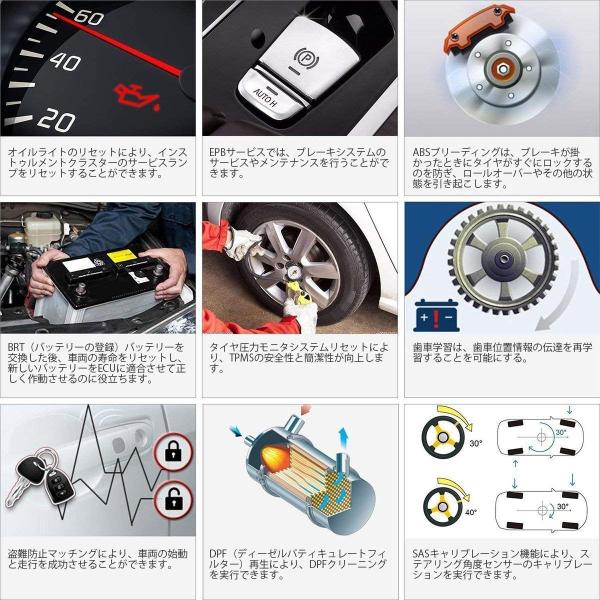 60
40
20

オイルライトのリセットにより、インストゥルメントクラスターのサービスランプをリセットすることができます。

AUTO H

EPBサービスでは、ブレーキシステムのサービスやメンテナンスを行うことができます。

ABSブリーディングは、ブレーキが掛かったときにタイヤがすぐにロックするのを防ぎ、ロールオーバーやその他の状態を引き起こします。

BRT（バッテリーの登録）バッテリーを交換した後、車両の寿命をリセットし、新しいバッテリーをECUに適合させて正しく作動させるのに役立ちます。

タイヤ圧力モニタシステムリセットにより、TPMSの安全性と簡潔性が向上します。

歯車学習は、歯車位置情報の伝達を再学習することを可能にする。

盗難防止マッチングにより、車両の始動と走行を成功させることができます。

DPF（ディーゼルパティキュレートフィルター）再生により、DPFクリーニングを実行できます。

30°
30°
40°
30°

SASキャリブレーション機能により、ステアリング角度センサーのキャリブレーションを実行できます。