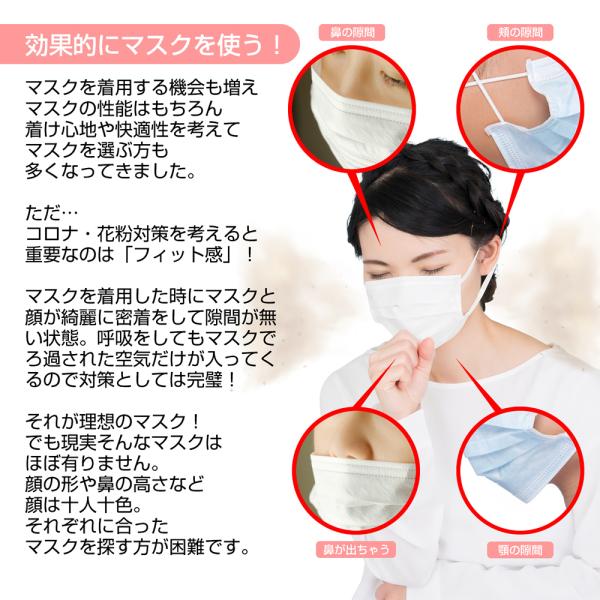 効果的にマスクを使う！

マスクを着用する機会も増え
マスクの性能はもちろん
着け心地や快適性を考えて
マスクを選ぶ方も
多くなってきました。

ただ…
コロナ・花粉対策を考えると
重要なのは「フィット感」！

マスクを着用した時にマスクと顔が綺麗に密着をして隙間が無い状態。呼吸をしてもマスクでろ過された空気だけが入ってくるので対策としては完璧！

それが理想のマスク！
でも現実そんなマスクは
ほぼ有りません。
顔の形や鼻の高さなど
顔は十人十色。
それぞれに合った
マスクを探す方が困難です。

鼻の隙間

頬の隙間

鼻が出ちゃう

顎の隙間